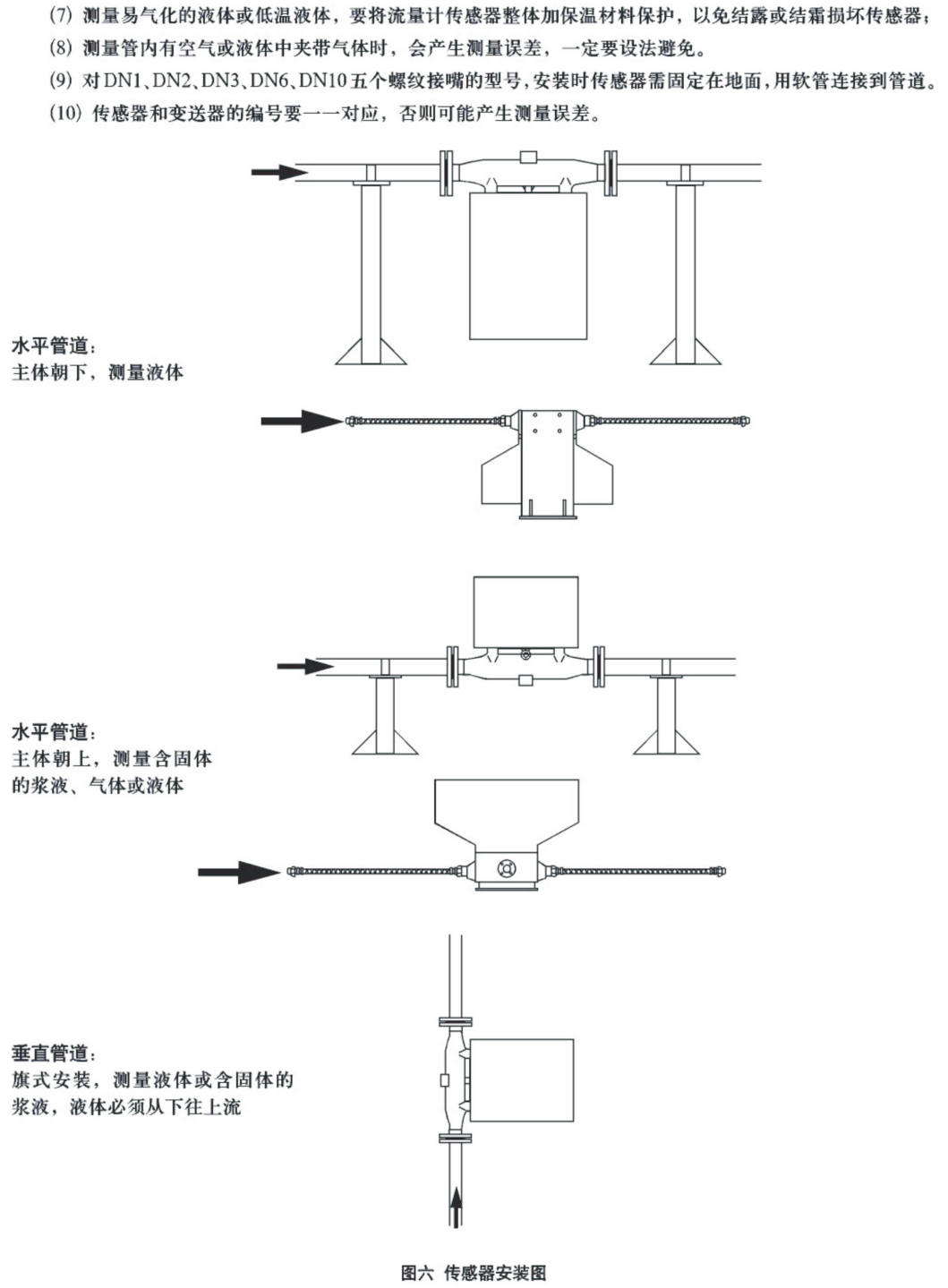 (7) 测量易气化的液体或低温液体，要将流量计传感器整体加保温材料保护，以免结露或结霜损坏传感器；

(8) 测量管内有空气或液体中夹带气体时，会产生测量误差，一定要设法避免。

(9) 对DN1、DN2、DN3、DN6、DN10五个螺纹接嘴的型号，安装时传感器需固定在地面，用软管连接到管道。

(10) 传感器和变送器的编号要一一对应，否则可能产生测量误差。

水平管道：
主体朝下，测量液体

水平管道：
主体朝上，测量含固体的浆液、气体或液体

垂直管道：
旗式安装，测量液体或含固体的浆液，液体必须从下往上流

图六 传感器安装图