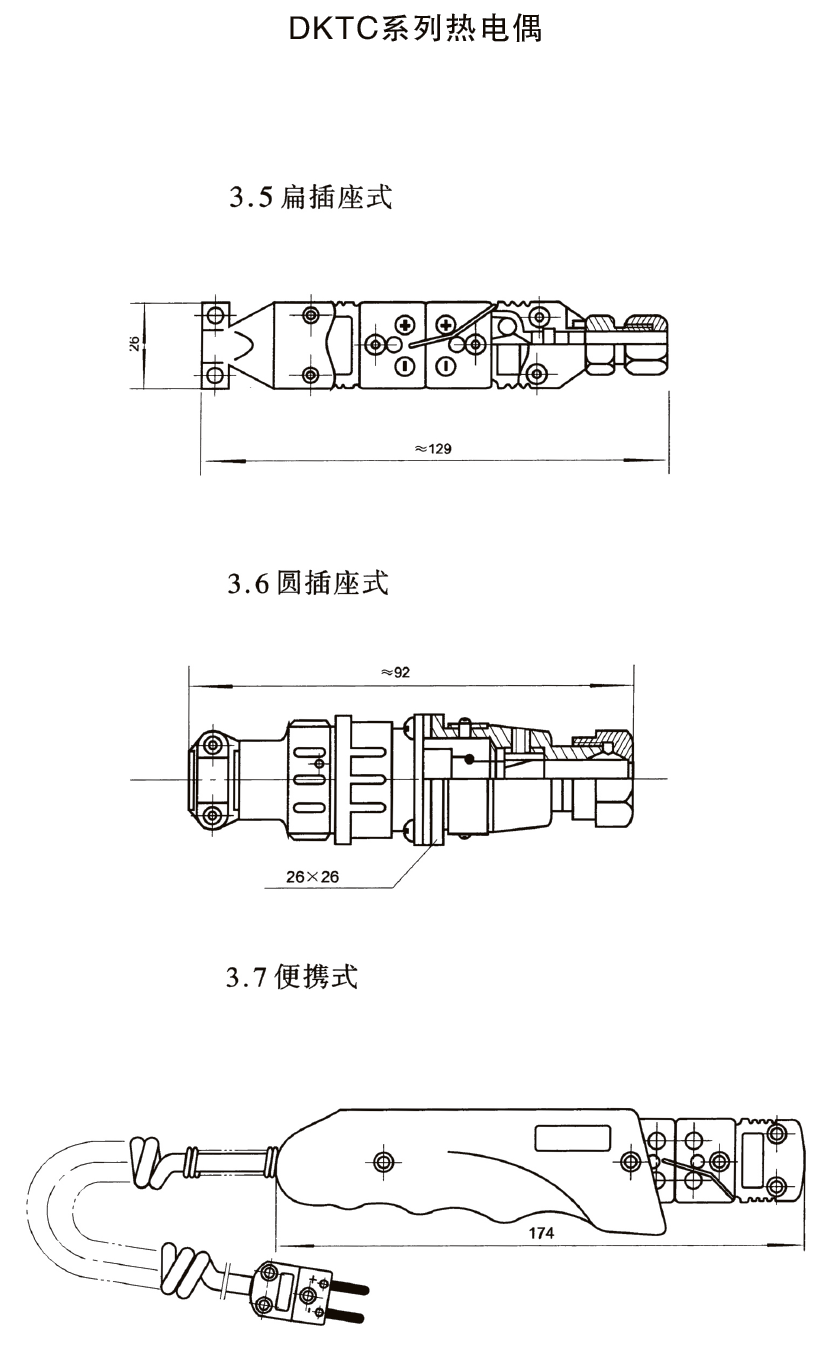 DKTC系列热电偶

3.5 扁插座式

26

≈129

3.6 圆插座式

≈92

26×26

3.7 便携式

174