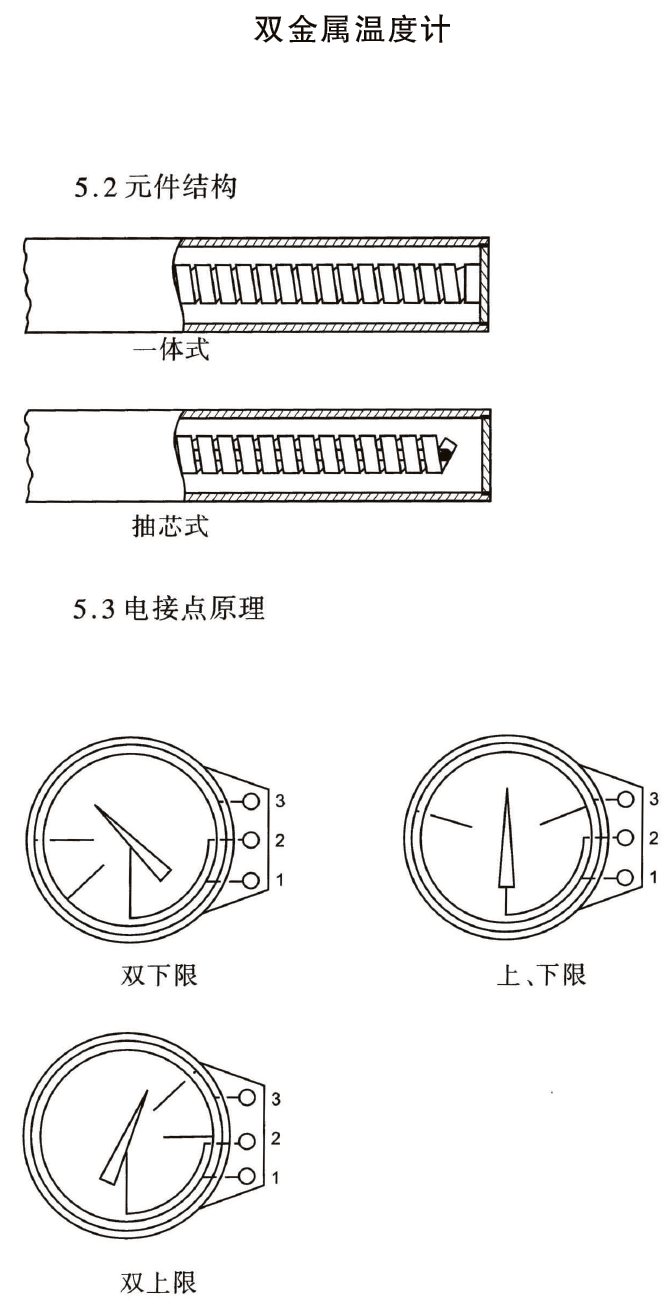 双金属温度计

5.2 元件结构

一体式

抽芯式

5.3 电接点原理

3
2
1

双下限

3
2
1

上、下限

3
2
1

双上限