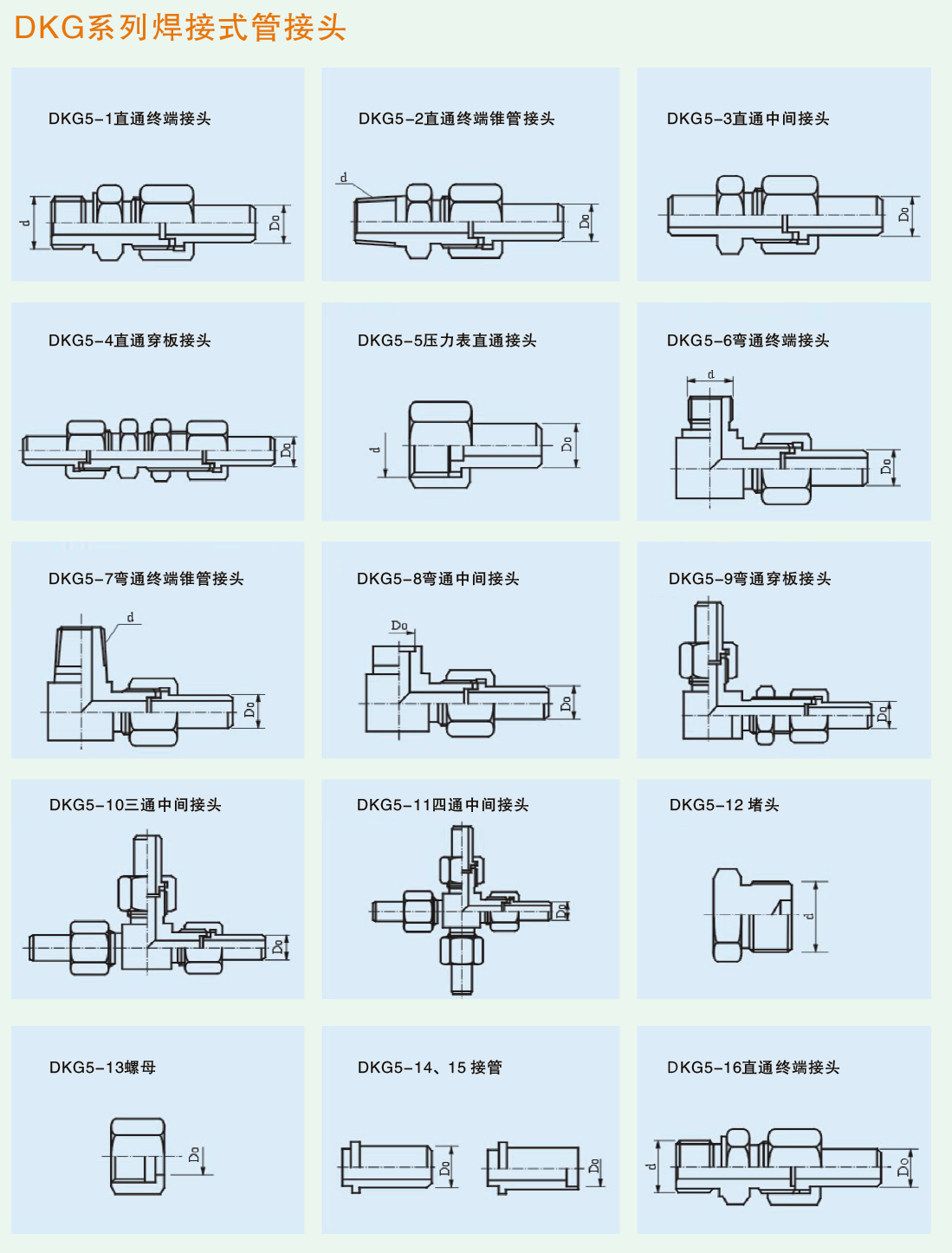 DKG系列焊接式管接头

DKG5-1直通终端接头
d
Do

DKG5-2直通终端锥管接头
d
Do

DKG5-3直通中间接头
Do

DKG5-4直通穿板接头
Do

DKG5-5压力表直通接头
d
Do

DKG5-6弯通终端接头
d
Do

DKG5-7弯通终端锥管接头
d
Do

DKG5-8弯通中间接头
Do
Do

DKG5-9弯通穿板接头
Do

DKG5-10三通中间接头
Do

DKG5-11四通中间接头
Do

DKG5-12 堵头
d

DKG5-13螺母
Do

DKG5-14、15 接管
Do
Do

DKG5-16直通终端接头
d
Do