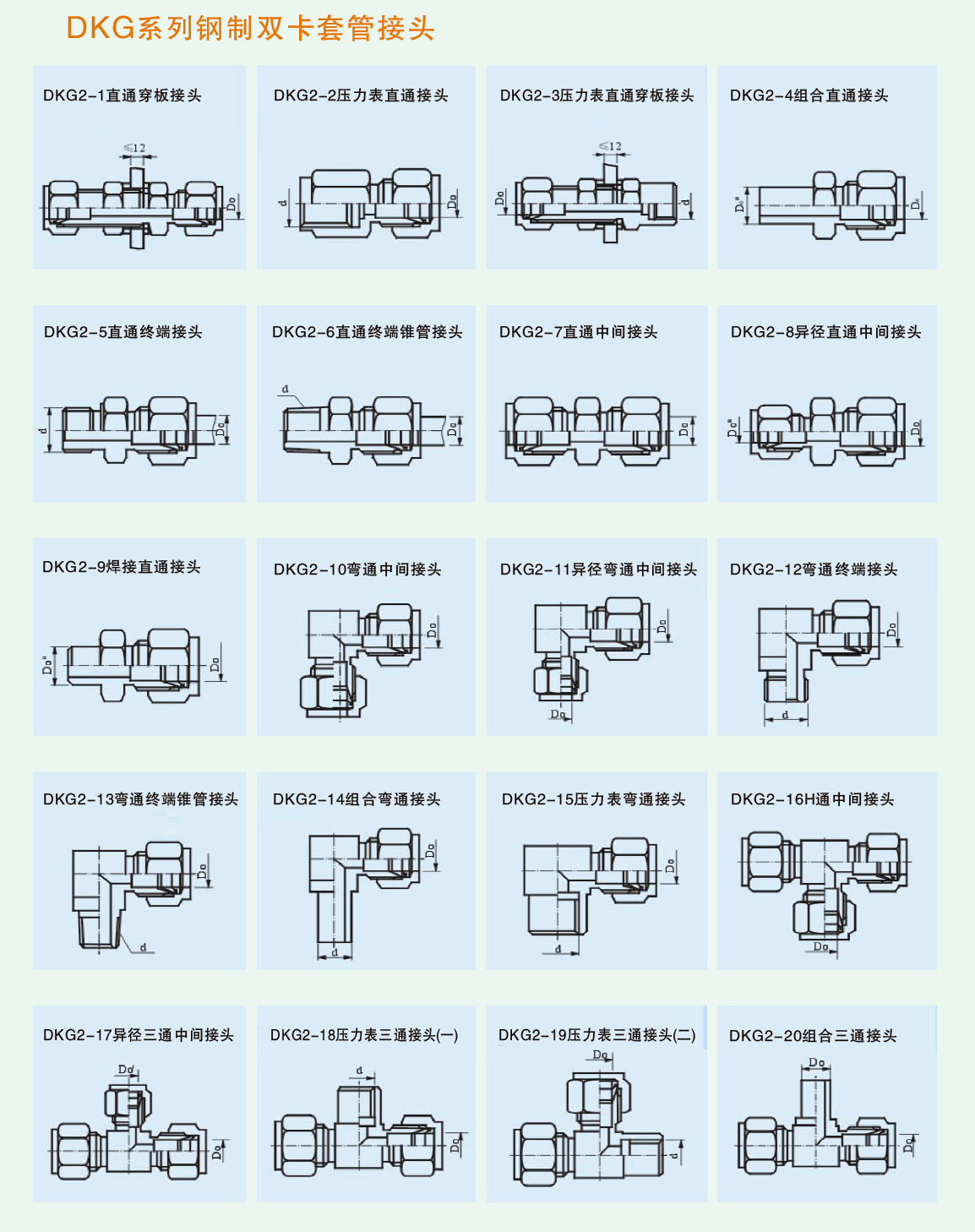 DKG系列钢制双卡套管接头

DKG2-1直通穿板接头

≤12

Do

DKG2-2压力表直通接头

d

Do

DKG2-3压力表直通穿板接头

≤12

Do

d

DKG2-4组合直通接头

Do"

Do

DKG2-5直通终端接头

d

Do

DKG2-6直通终端锥管接头

d

Do

DKG2-7直通中间接头

Do

DKG2-8异径直通中间接头

Do"

Do

DKG2-9焊接直通接头

Do"

Do

DKG2-10弯通中间接头

Do

DKG2-11异径弯通中间接头

Do

Do

DKG2-12弯通终端接头

Do

d

DKG2-13弯通终端锥管接头

Do

d

DKG2-14组合弯通接头

Do

d

DKG2-15压力表弯通接头

Do

d

DKG2-16H通中间接头

Do

DKG2-17异径三通中间接头

Do

Do

DKG2-18压力表三通接头(一)

d

Do

DKG2-19压力表三通接头(二)

Do

d

DKG2-20组合三通接头

Do

Do